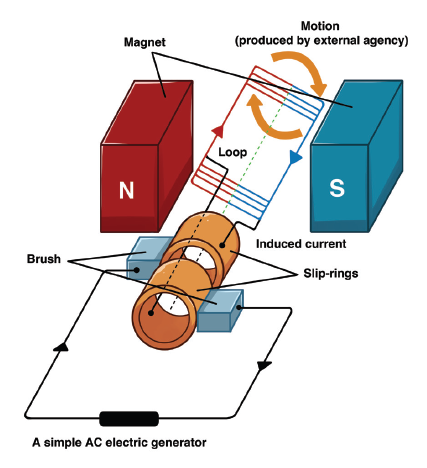 Motion
(produced by external agency)

Magnet

Loop

N

S

Induced current

Brush

Slip-rings

A simple AC electric generator